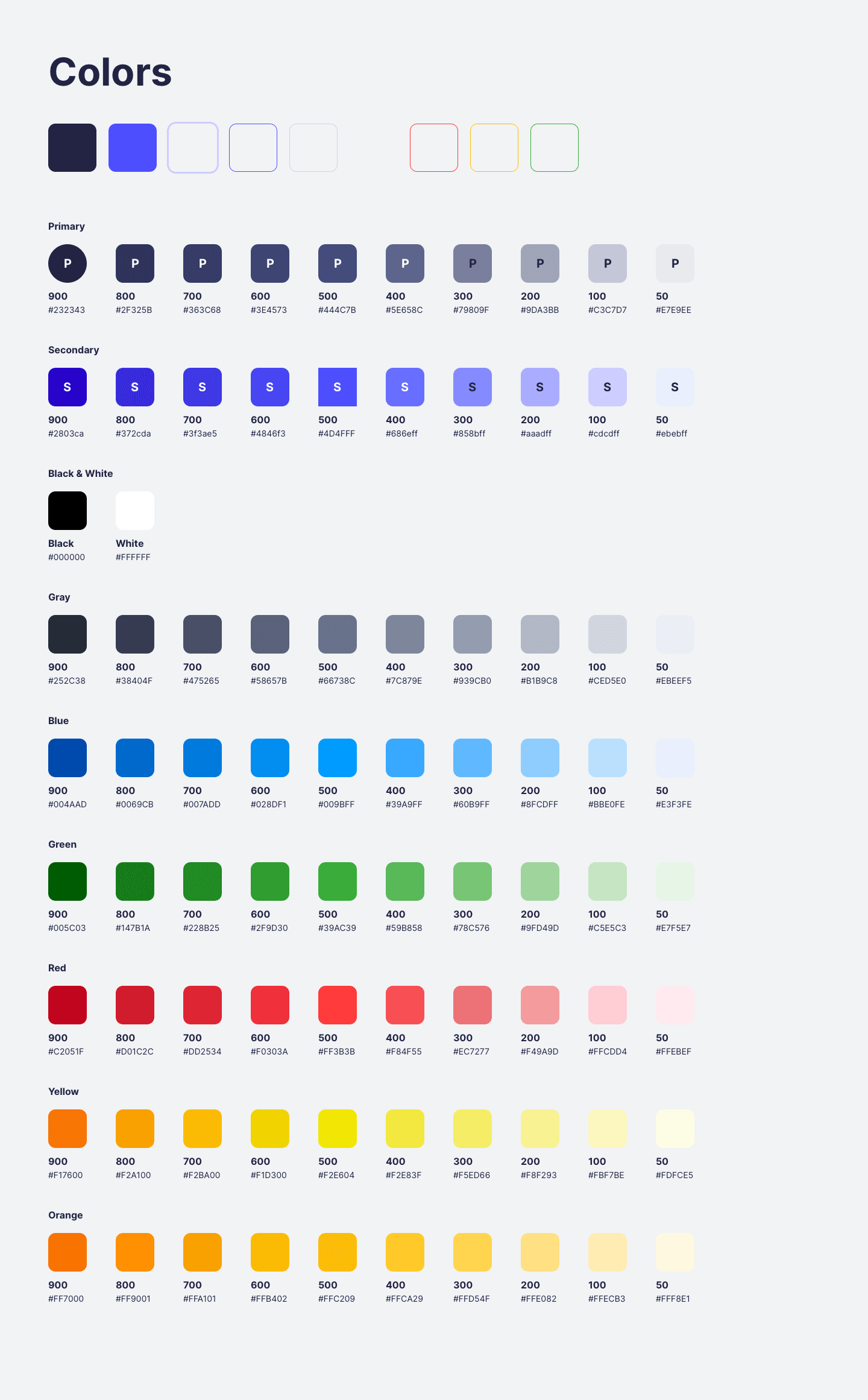 Colors

Primary

P P P P P P P P P P

900
#232343

800
#2F325B

700
#363C68

600
#3E4573

500
#444C7B

400
#5E658C

300
#79809F

200
#9DA3BB

100
#C3C7D7

50
#E7E9EE

Secondary

S S S S S S S S S S

900
#2803ca

800
#372cda

700
#3f3ae5

600
#4846f3

500
#4D4FFF

400
#686eff

300
#858bff

200
#aaadff

100
#cdcdff

50
#ebebff

Black & White

Black
#000000

White
#FFFFFF

Gray

900
#252C38

800
#38404F

700
#475265

600
#58657B

500
#66738C

400
#7C879E

300
#939CB0

200
#B1B9C8

100
#CED5E0

50
#EBEEF5

Blue

900
#004AAD

800
#0069CB

700
#007ADD

600
#028DF1

500
#009BFF

400
#39A9FF

300
#60B9FF

200
#8FCDFF

100
#BBE0FE

50
#E3F3FE

Green

900
#005C03

800
#147B1A

700
#228B25

600
#2F9D30

500
#39AC39

400
#59B858

300
#78C576

200
#9FD49D

100
#C5E5C3

50
#E7F5E7

Red

900
#C2051F

800
#D01C2C

700
#DD2534

600
#F0303A

500
#FF3B3B

400
#F84F55

300
#EC7277

200
#F49A9D

100
#FFCDD4

50
#FFEBEF

Yellow

900
#F17600

800
#F2A100

700
#F2BA00

600
#F1D300

500
#F2E604

400
#F2E83F

300
#F5ED66

200
#F8F293

100
#FBF7BE

50
#FDFCE5

Orange

900
#FF7000

800
#FF9001

700
#FFA101

600
#FFB402

500
#FFC209

400
#FFCA29

300
#FFD54F

200
#FFE082

100
#FFECB3

50
#FFF8E1